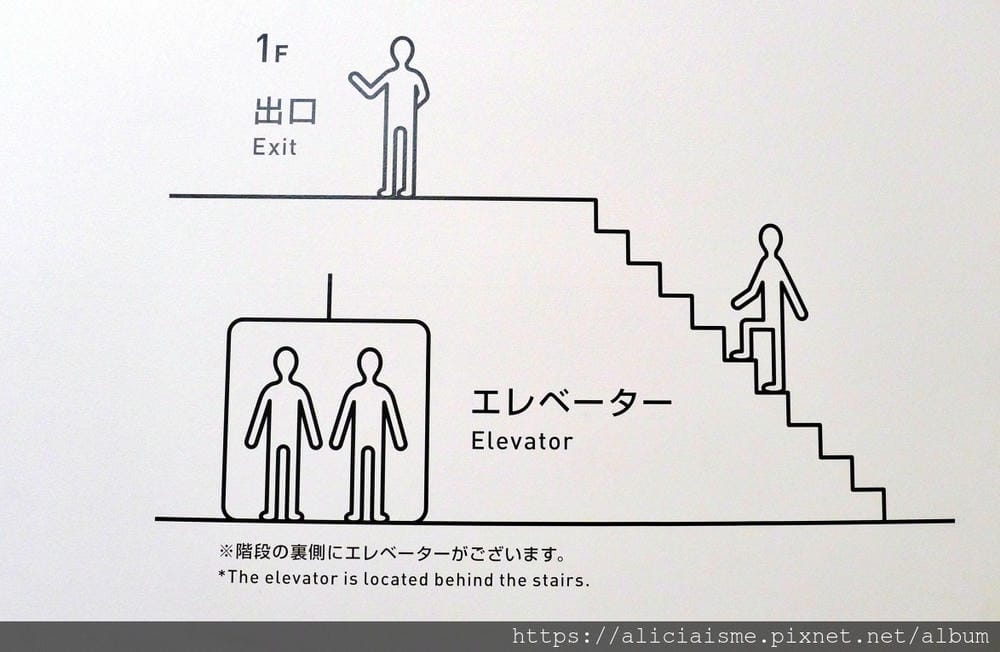 1F
出口
Exit

エレベーター
Elevator

※階段の裏側にエレベーターがございます。
*The elevator is located behind the stairs.

https://aliciaisme.pixnet.net/album